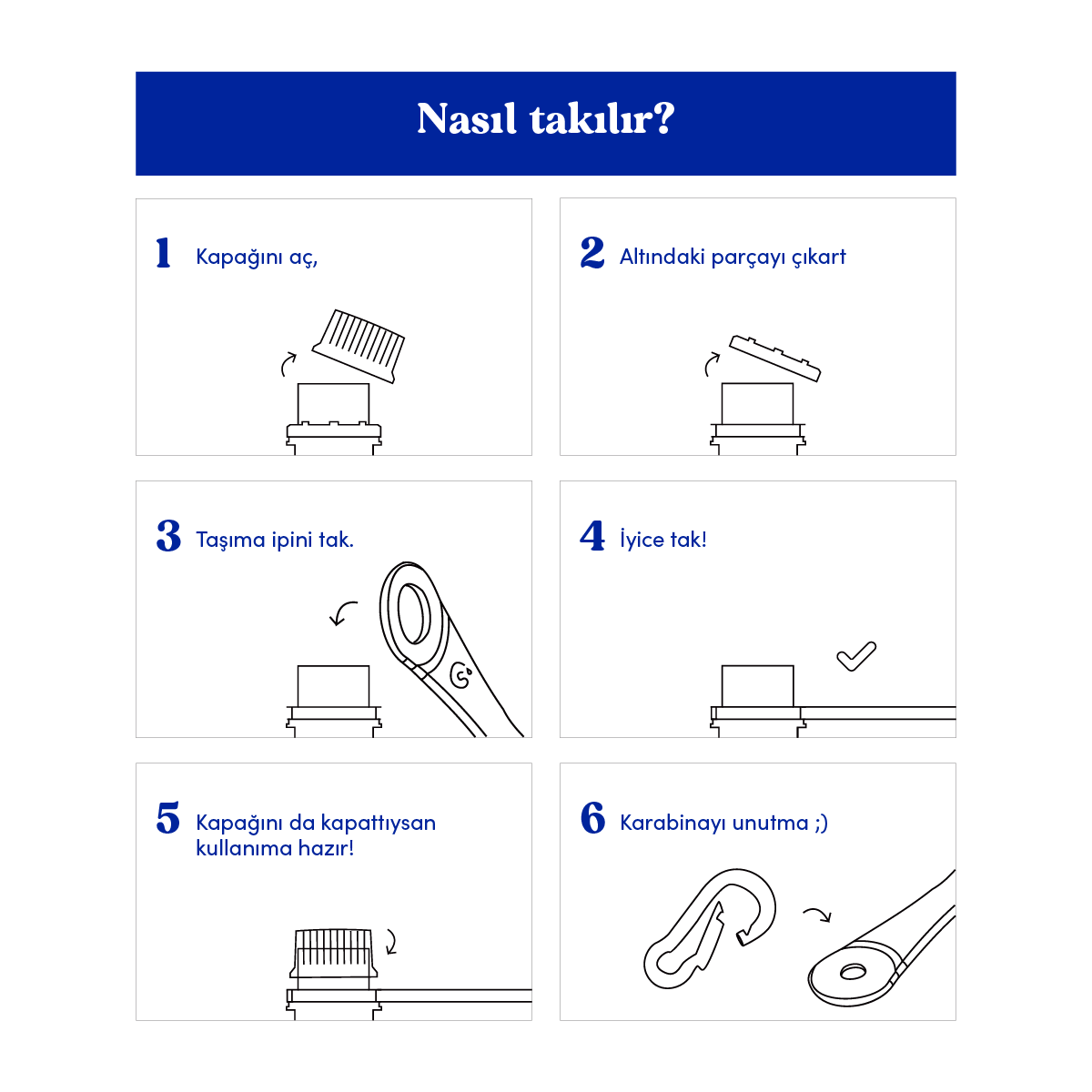 Nasıl takılır?

1 Kapağını aç,

2 Altındaki parçayı çıkart

3 Taşıma ipini tak.

4 İyice tak!

5 Kapağını da kapattıysan kullanıma hazır!

6 Karabinayı unutma ;)